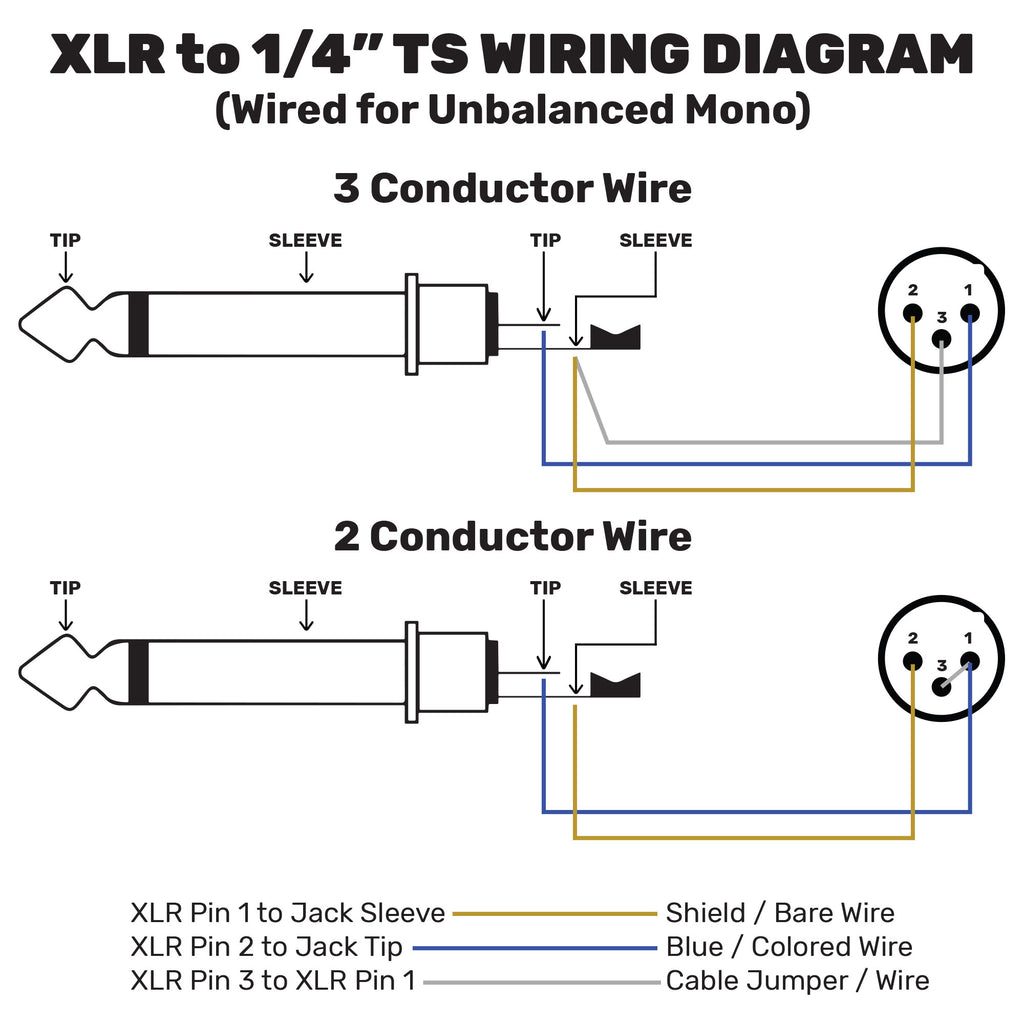 XLR to 1/4" TS WIRING DIAGRAM
(Wired for Unbalanced Mono)

3 Conductor Wire

TIP
SLEEVE
TIP
SLEEVE
2
1
3

2 Conductor Wire

TIP
SLEEVE
TIP
SLEEVE
2
1
3

XLR Pin 1 to Jack Sleeve Shield / Bare Wire
XLR Pin 2 to Jack Tip Blue / Colored Wire
XLR Pin 3 to XLR Pin 1 Cable Jumper / Wire