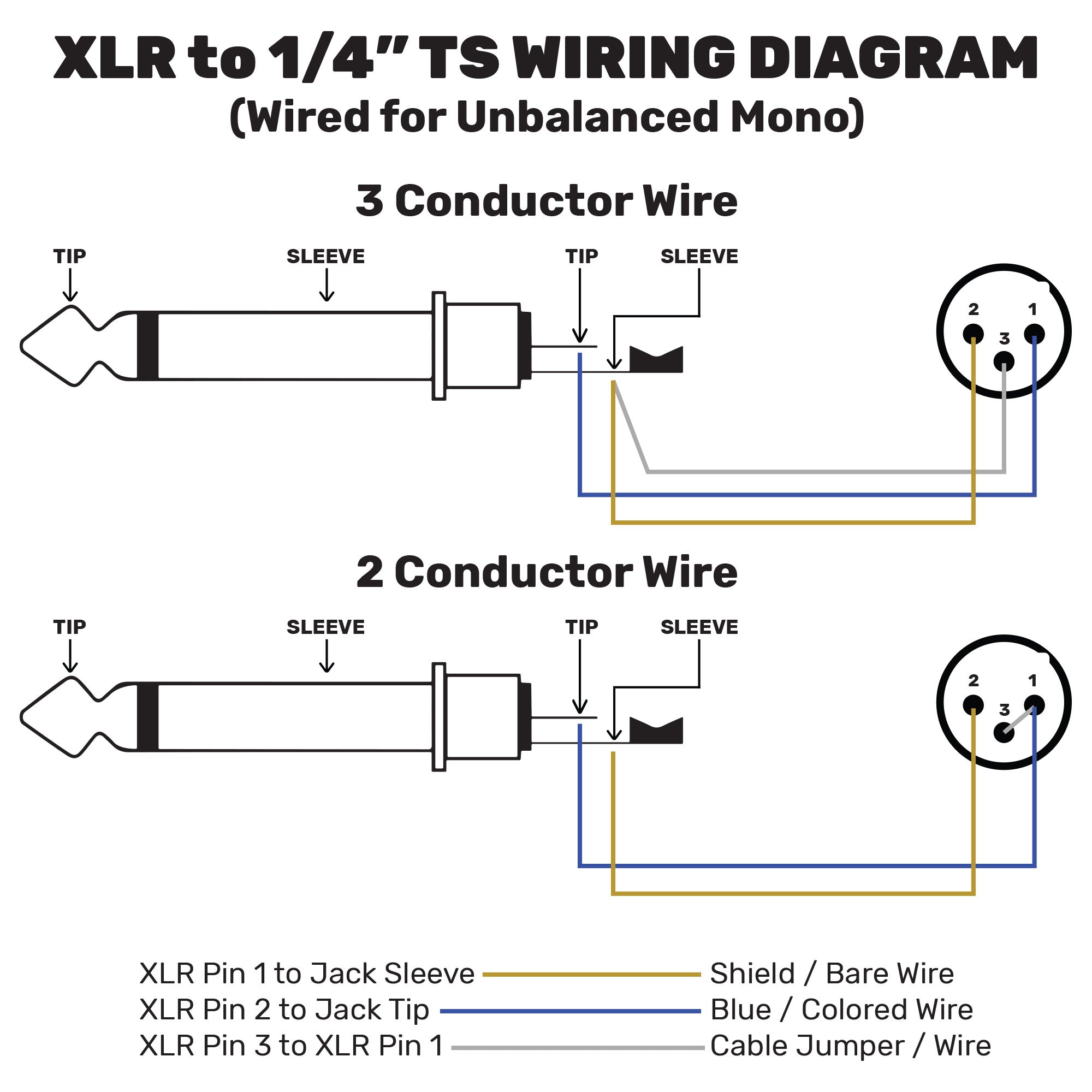 XLR to 1/4" TS WIRING DIAGRAM
(Wired for Unbalanced Mono)

3 Conductor Wire

TIP
SLEEVE
TIP
SLEEVE
2
1
3

2 Conductor Wire

TIP
SLEEVE
TIP
SLEEVE
2
1
3

XLR Pin 1 to Jack Sleeve — Shield / Bare Wire
XLR Pin 2 to Jack Tip — Blue / Colored Wire
XLR Pin 3 to XLR Pin 1 — Cable Jumper / Wire