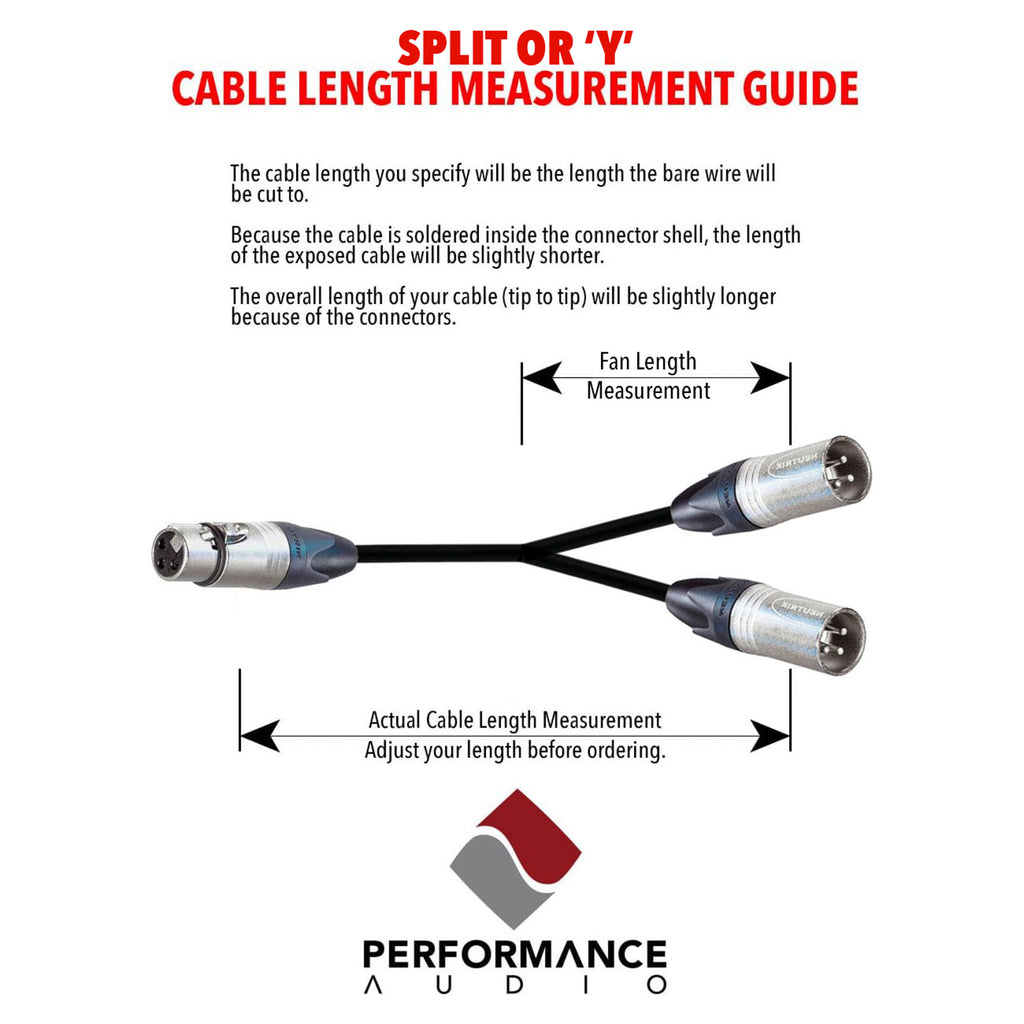 SPLIT OR 'Y'
CABLE LENGTH MEASUREMENT GUIDE

The cable length you specify will be the length the bare wire will be cut to.

Because the cable is soldered inside the connector shell, the length of the exposed cable will be slightly shorter.

The overall length of your cable (tip to tip) will be slightly longer because of the connectors.

Fan Length
Measurement

NEUTRIK

NEUTRIK

Actual Cable Length Measurement
Adjust your length before ordering.

PERFORMANCE
AUDIO