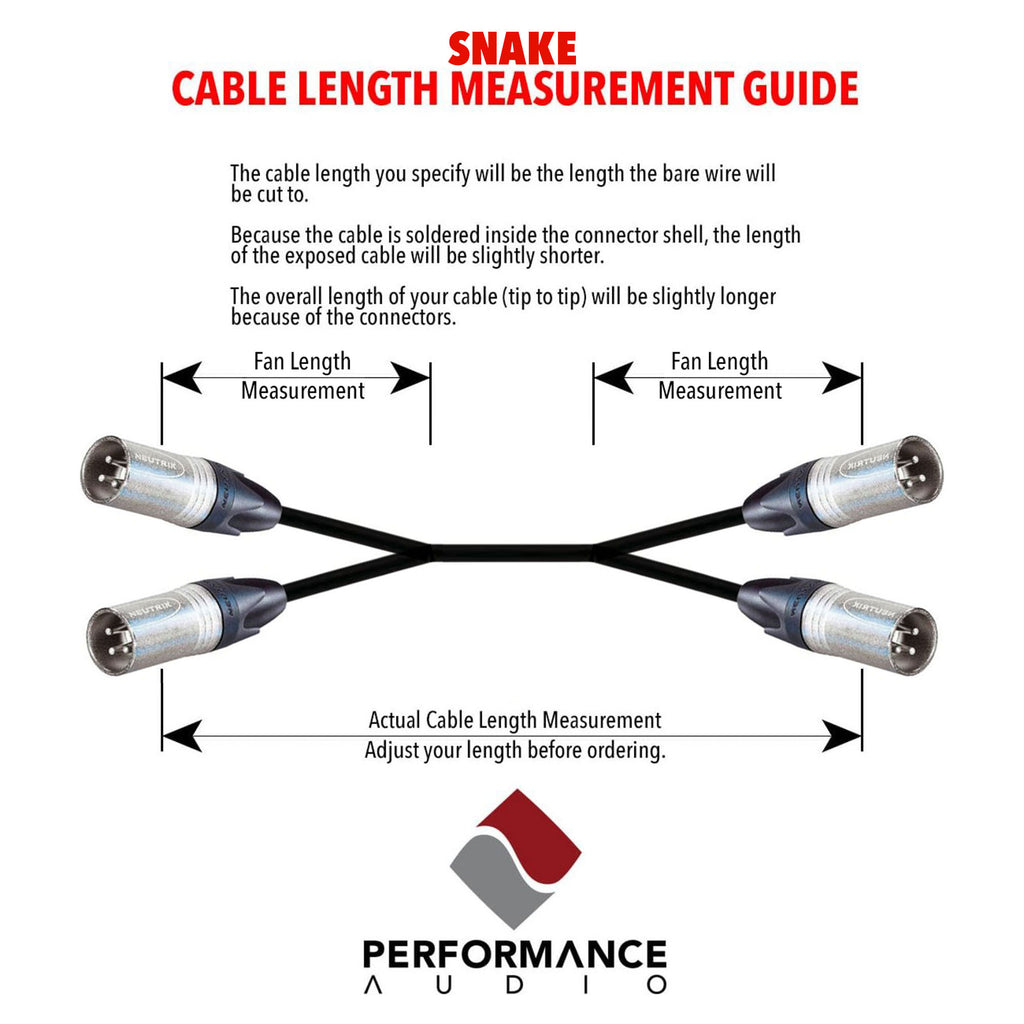 SNAKE
CABLE LENGTH MEASUREMENT GUIDE

The cable length you specify will be the length the bare wire will be cut to.

Because the cable is soldered inside the connector shell, the length of the exposed cable will be slightly shorter.

The overall length of your cable (tip to tip) will be slightly longer because of the connectors.

Fan Length Measurement

Fan Length Measurement

NEUTRIK

NEUTRIK

NEUTRIK

NEUTRIK

Actual Cable Length Measurement
Adjust your length before ordering.

PERFORMANCE
AUDIO