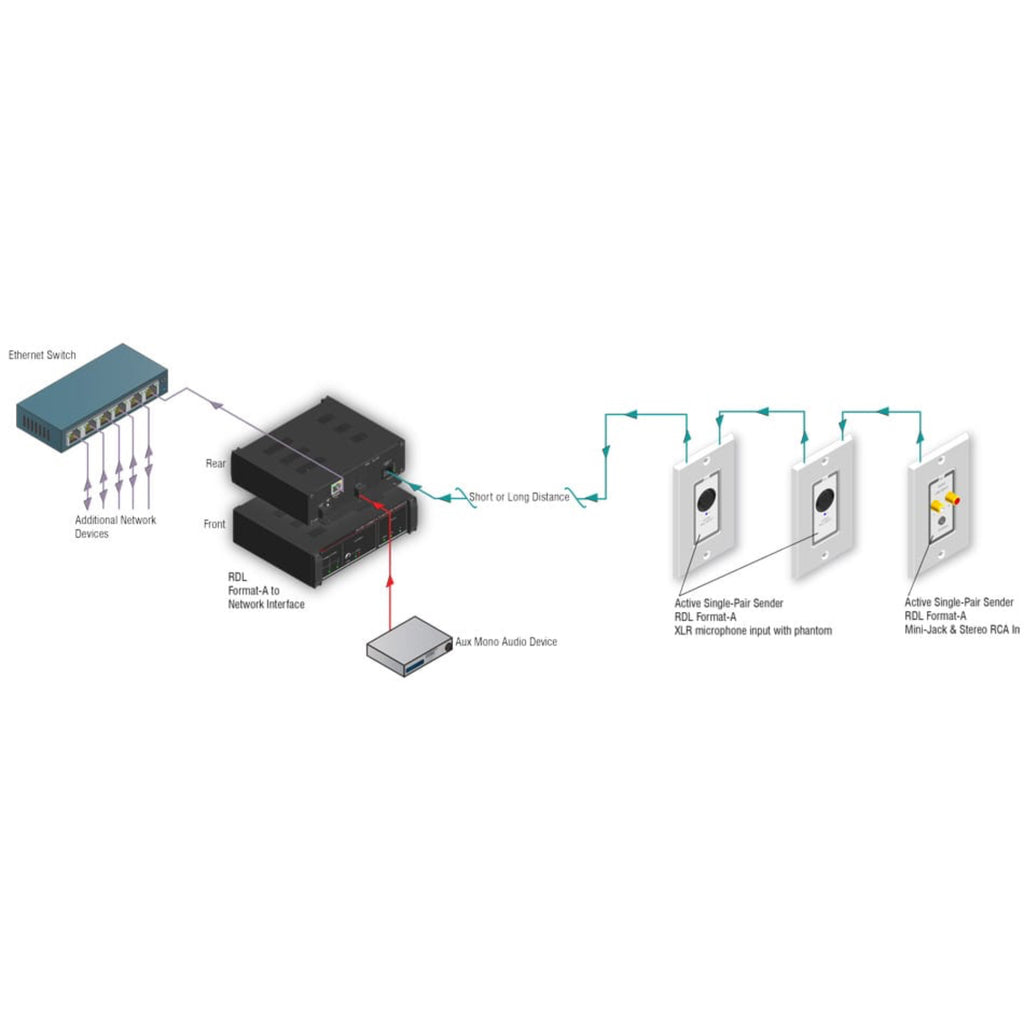 Ethernet Switch

Additional Network Devices

Rear

Front

RDL
Format-A to
Network Interface

Aux Mono Audio Device

Short or Long Distance

Active Single-Pair Sender
RDL Format-A
XLR microphone input with phantom

Active Single-Pair Sender
RDL Format-A
Mini-Jack & Stereo RCA In