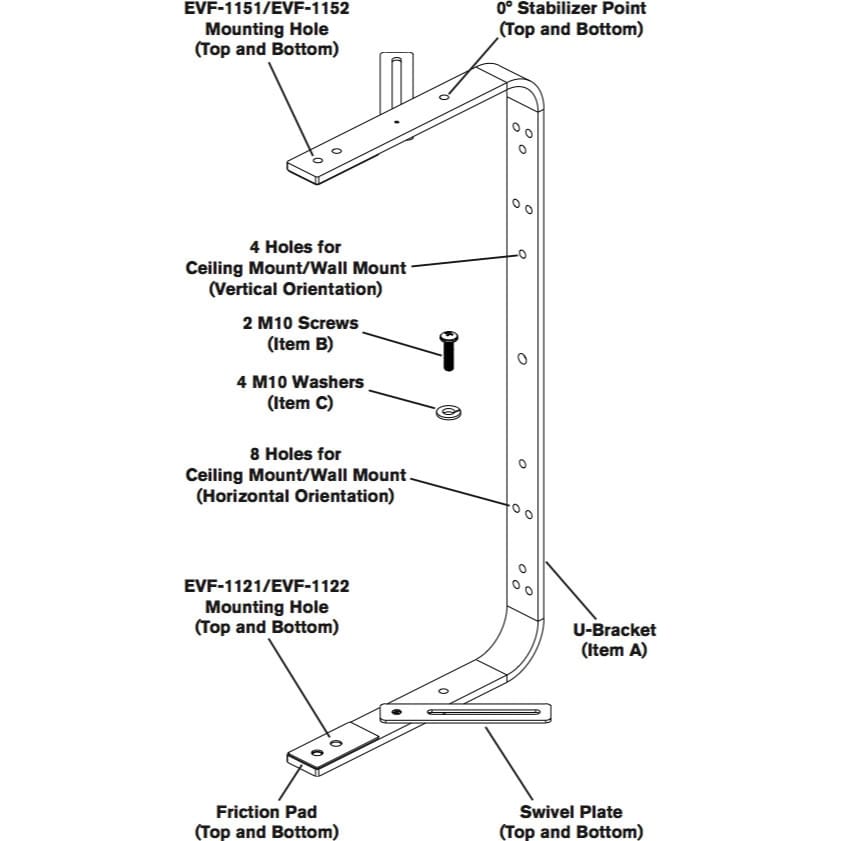 EVF-1151/EVF-1152
Mounting Hole
(Top and Bottom)

0° Stabilizer Point
(Top and Bottom)

4 Holes for
Ceiling Mount/Wall Mount
(Vertical Orientation)

2 M10 Screws
(Item B)

4 M10 Washers
(Item C)

8 Holes for
Ceiling Mount/Wall Mount
(Horizontal Orientation)

EVF-1121/EVF-1122
Mounting Hole
(Top and Bottom)

U-Bracket
(Item A)

Friction Pad
(Top and Bottom)

Swivel Plate
(Top and Bottom)