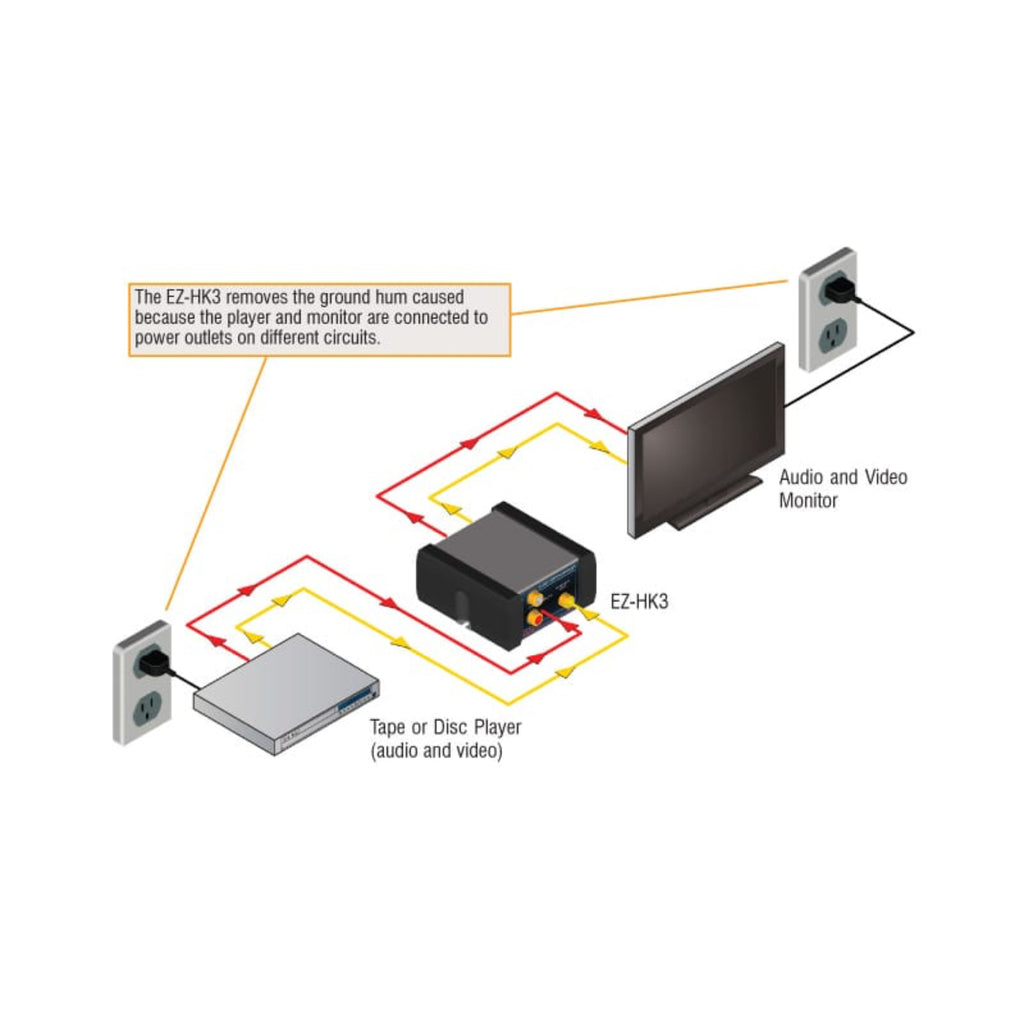 The EZ-HK3 removes the ground hum caused because the player and monitor are connected to power outlets on different circuits.

Audio and Video Monitor

EZ-HK3

Tape or Disc Player (audio and video)