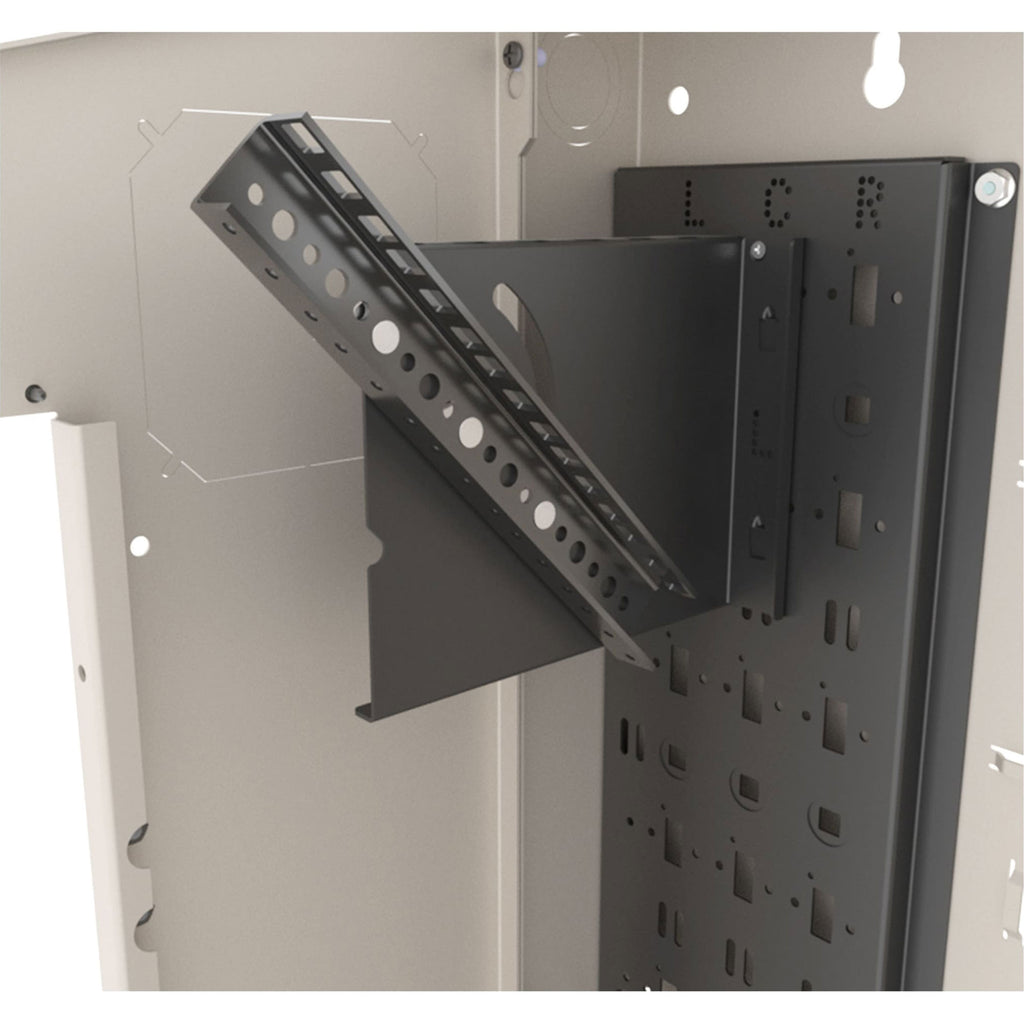 L C R