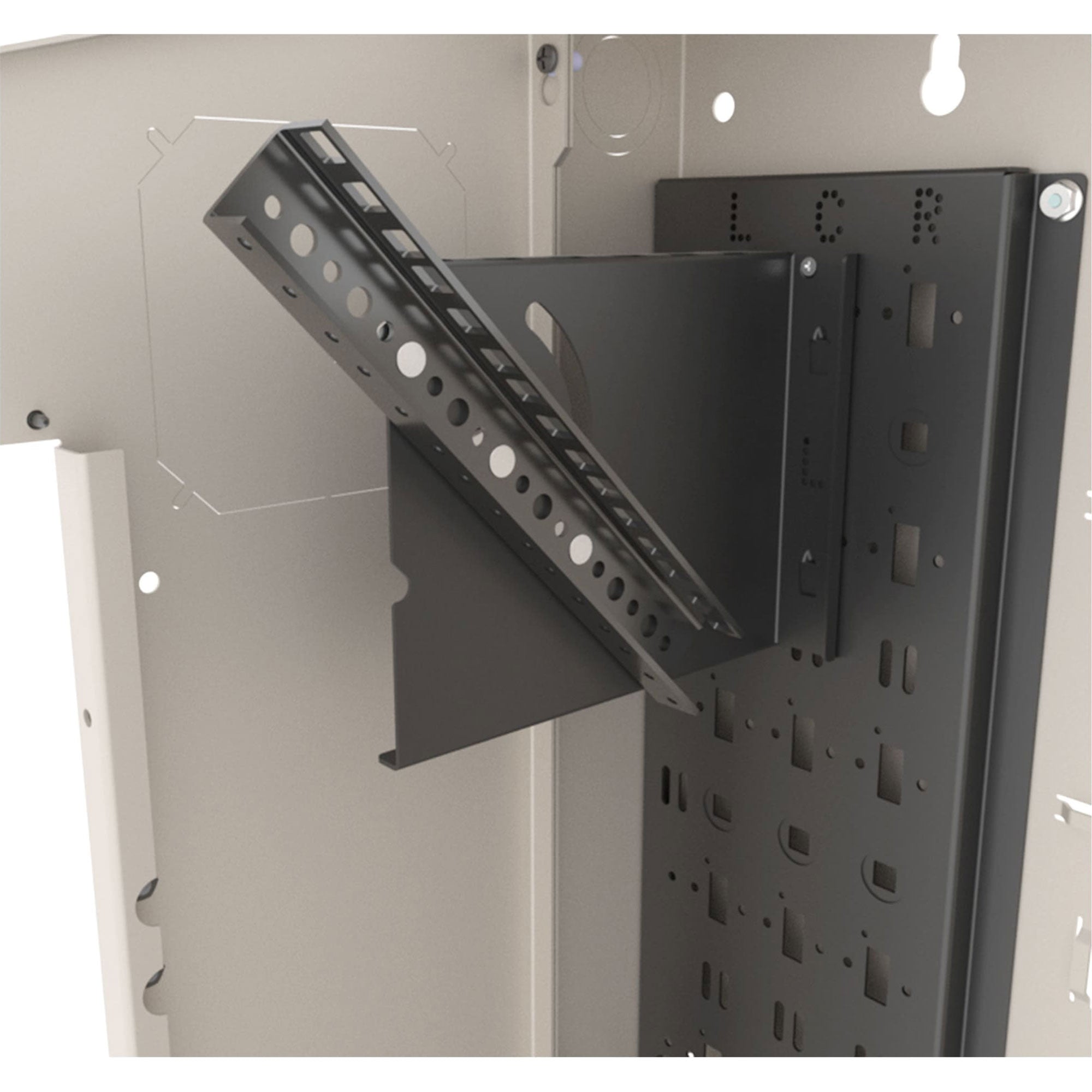 L C R