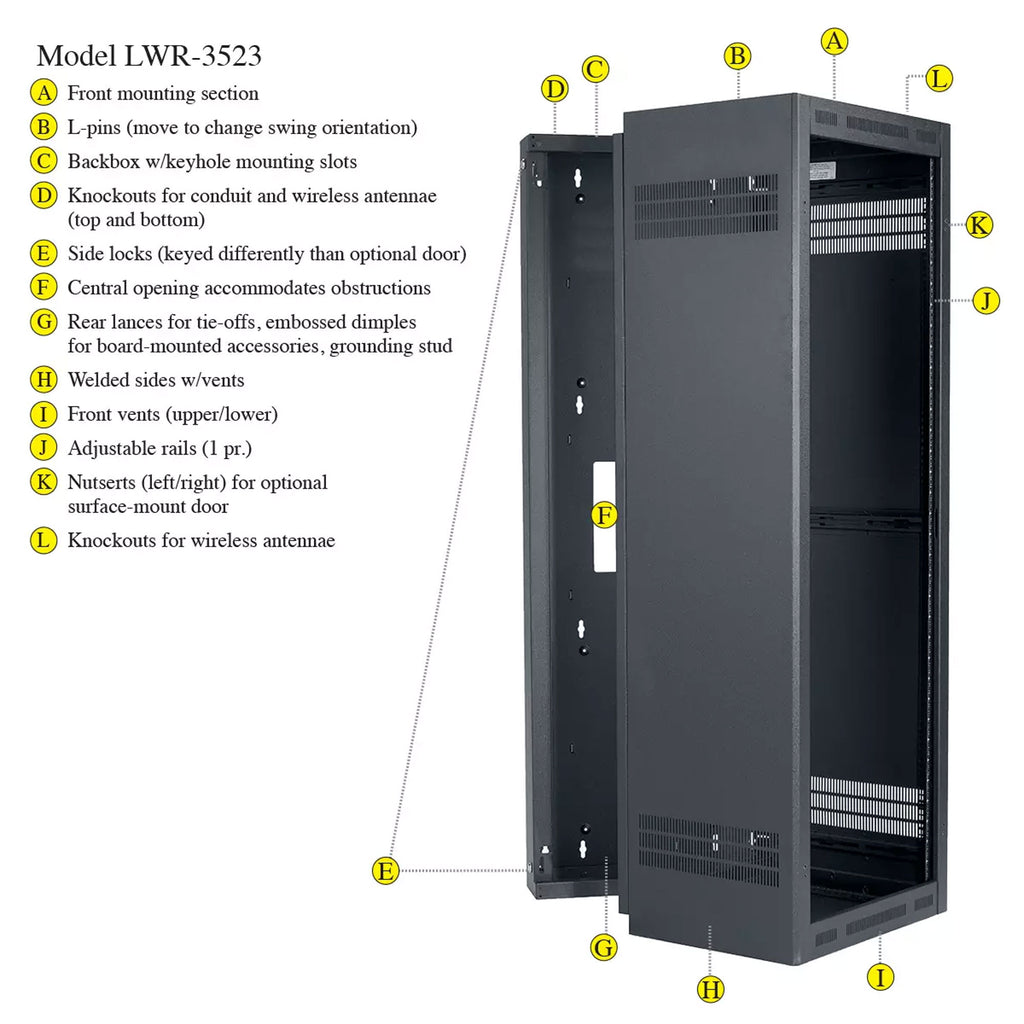 Model LWR-3523

A Front mounting section

B L-pins (move to change swing orientation)

C Backbox w/keyhole mounting slots

D Knockouts for conduit and wireless antennae (top and bottom)

E Side locks (keyed differently than optional door)

F Central opening accommodates obstructions

G Rear lances for tie-offs, embossed dimples for board-mounted accessories, grounding stud

H Welded sides w/vents

I Front vents (upper/lower)

J Adjustable rails (1 pr.)

K Nutserts (left/right) for optional surface-mount door

L Knockouts for wireless antennae

D C B A L K J F E G H I