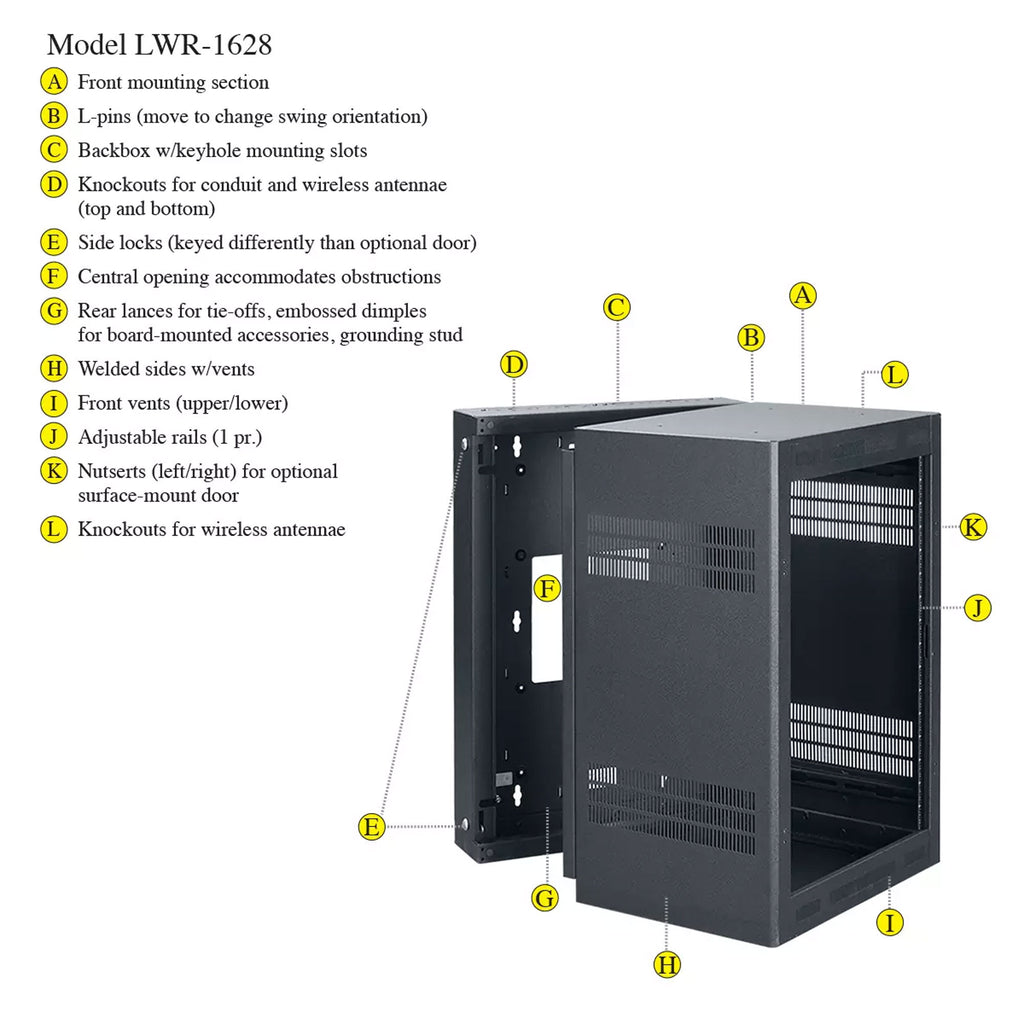 Model LWR-1628

A Front mounting section

B L-pins (move to change swing orientation)

C Backbox w/keyhole mounting slots

D Knockouts for conduit and wireless antennae (top and bottom)

E Side locks (keyed differently than optional door)

F Central opening accommodates obstructions

G Rear lances for tie-offs, embossed dimples for board-mounted accessories, grounding stud

H Welded sides w/vents

I Front vents (upper/lower)

J Adjustable rails (1 pr.)

K Nutserts (left/right) for optional surface-mount door

L Knockouts for wireless antennae

C
A
B
D
L
K
F
J
E
G
I
H