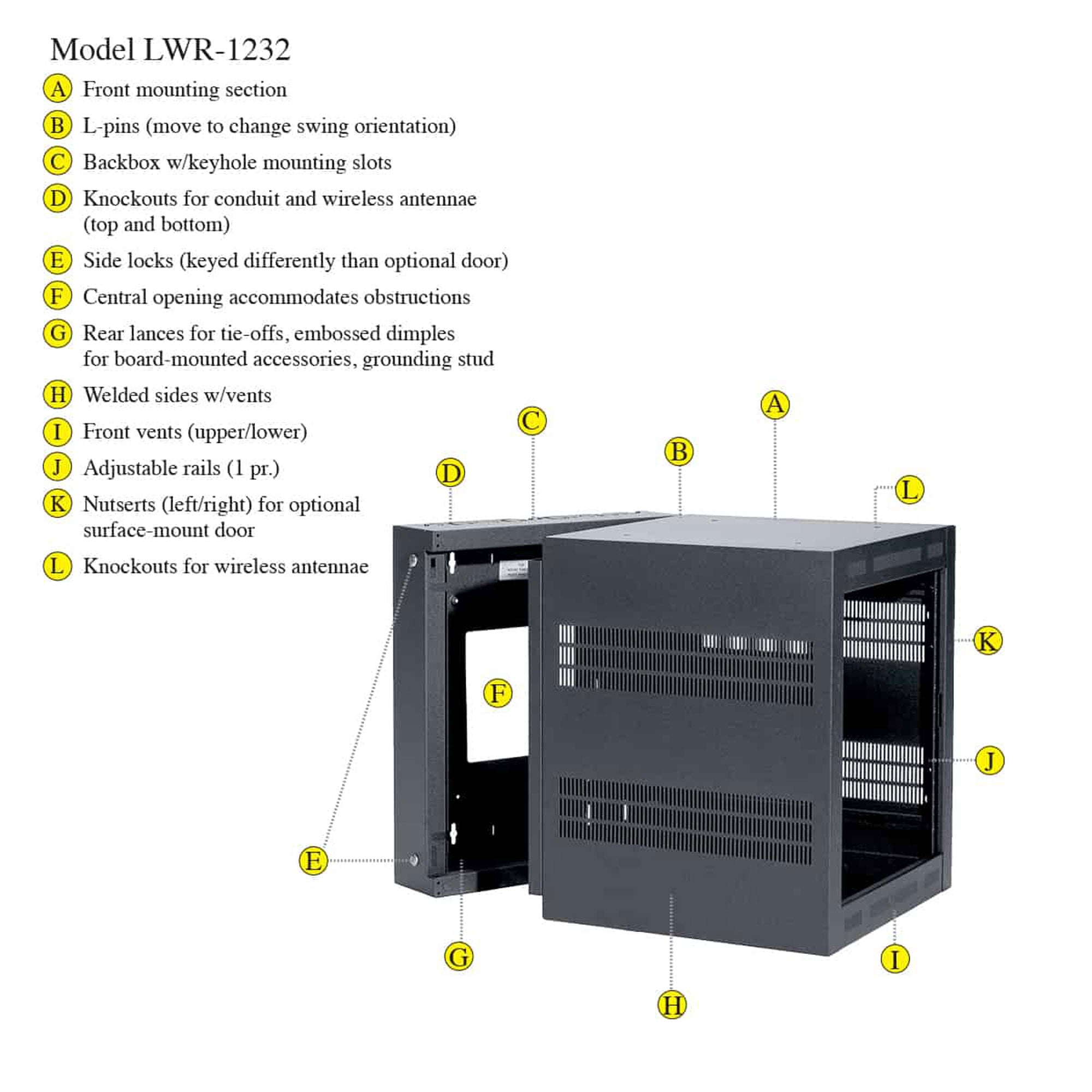 Model LWR-1232

A Front mounting section

B L-pins (move to change swing orientation)

C Backbox w/keyhole mounting slots

D Knockouts for conduit and wireless antennae (top and bottom)

E Side locks (keyed differently than optional door)

F Central opening accommodates obstructions

G Rear lances for tie-offs, embossed dimples for board-mounted accessories, grounding stud

H Welded sides w/vents

I Front vents (upper/lower)

J Adjustable rails (1 pr.)

K Nutserts (left/right) for optional surface-mount door

L Knockouts for wireless antennae

C

A

B

D

L

K

F

J

E

G

I

H