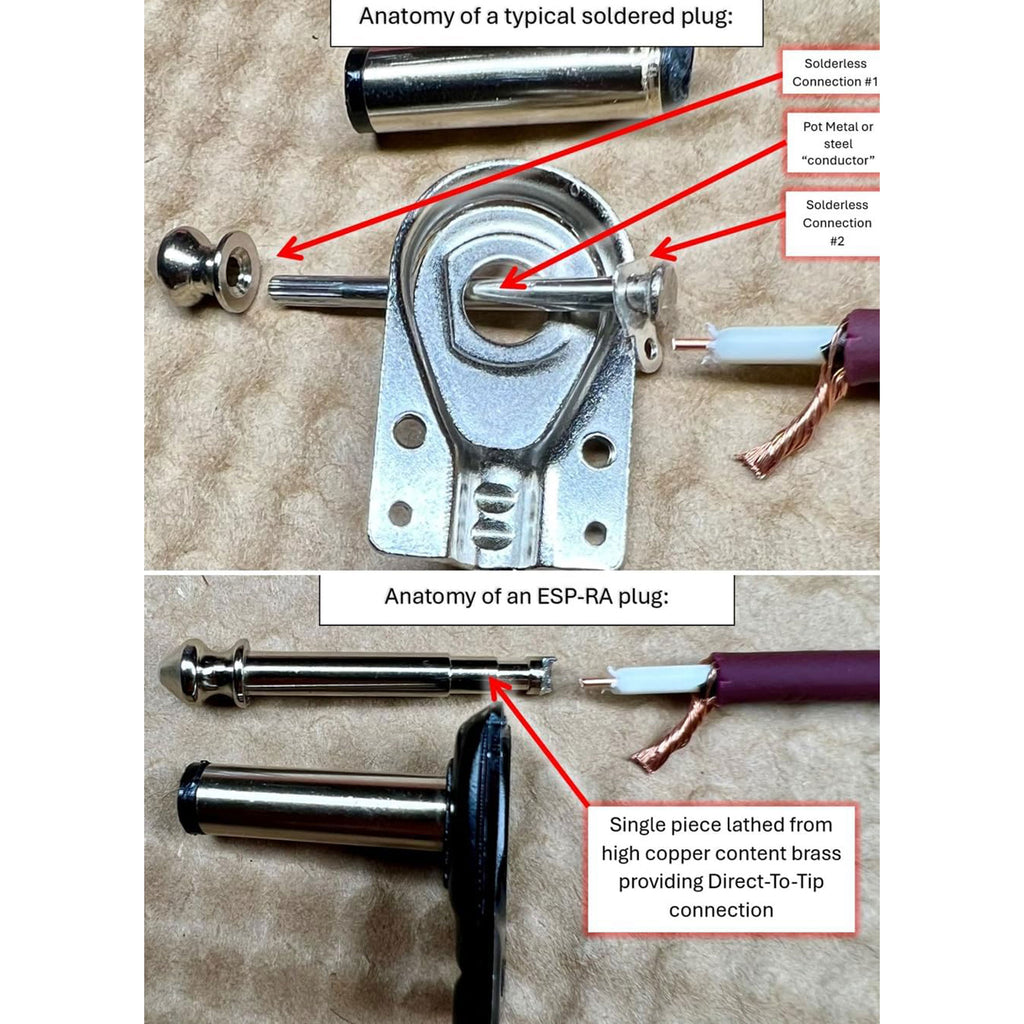 Anatomy of a typical soldered plug:

Solderless Connection #1

Pot Metal or steel "conductor"

Solderless Connection #2

Anatomy of an ESP-RA plug:

Single piece lathed from high copper content brass providing Direct-To-Tip connection