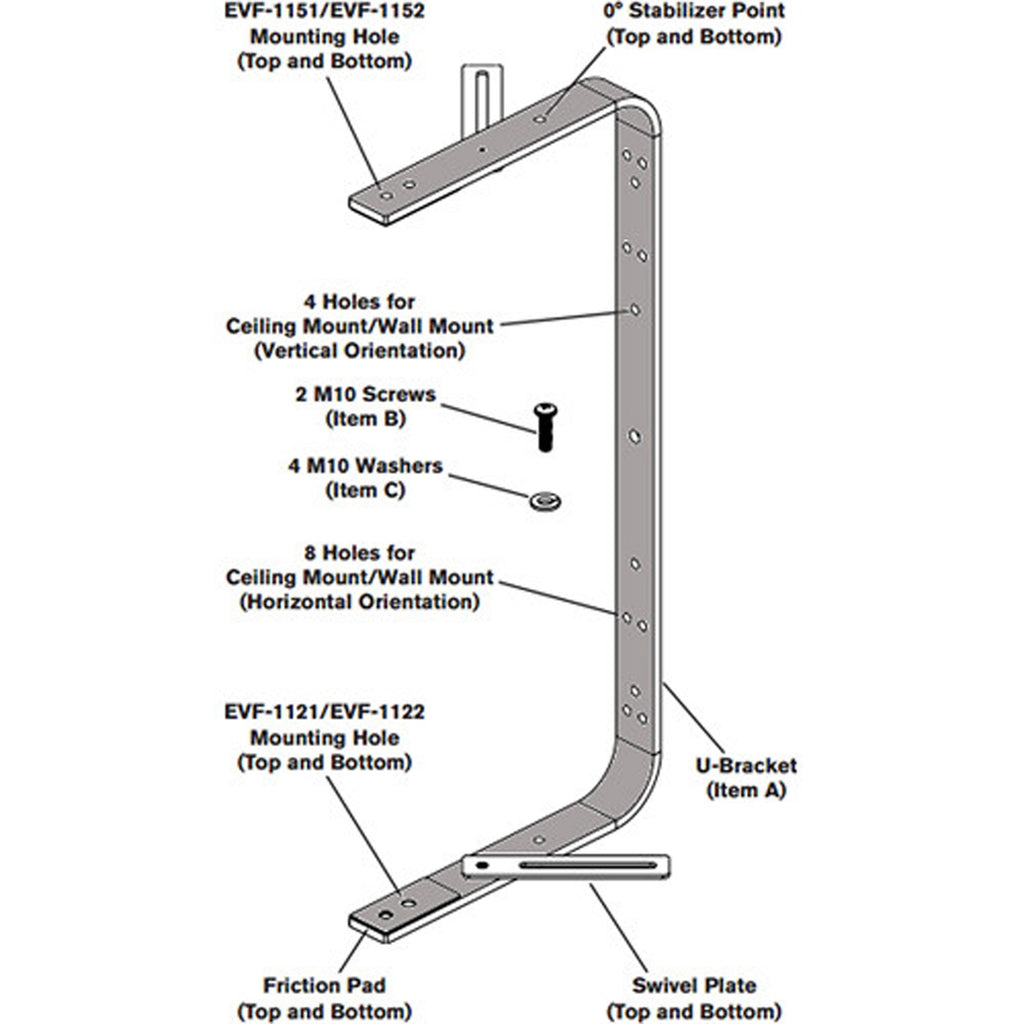 EVF-1151/EVF-1152
Mounting Hole
(Top and Bottom)

0° Stabilizer Point
(Top and Bottom)

4 Holes for
Ceiling Mount/Wall Mount
(Vertical Orientation)

2 M10 Screws
(Item B)

4 M10 Washers
(Item C)

8 Holes for
Ceiling Mount/Wall Mount
(Horizontal Orientation)

EVF-1121/EVF-1122
Mounting Hole
(Top and Bottom)

U-Bracket
(Item A)

Friction Pad
(Top and Bottom)

Swivel Plate
(Top and Bottom)