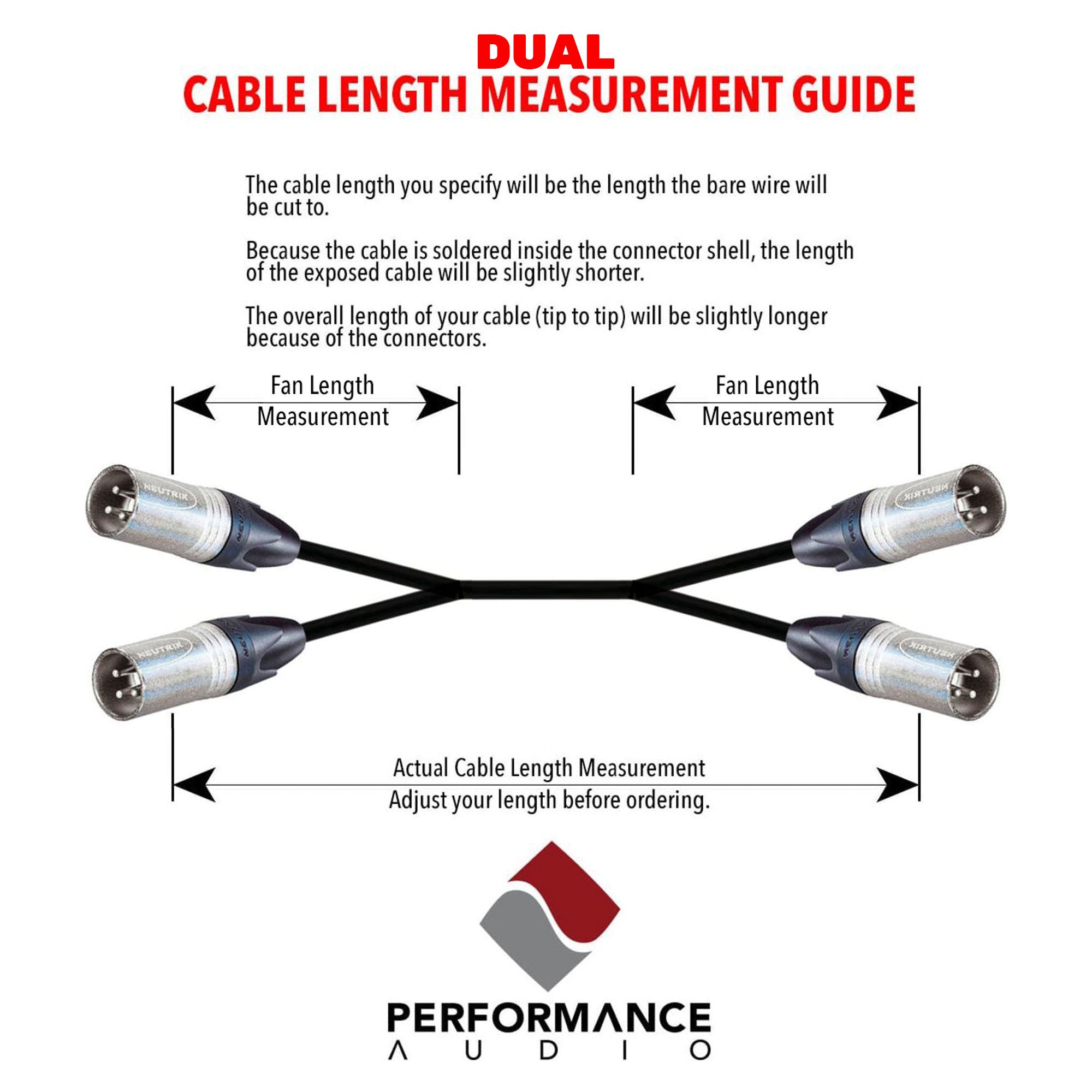 DUAL
CABLE LENGTH MEASUREMENT GUIDE

The cable length you specify will be the length the bare wire will be cut to.

Because the cable is soldered inside the connector shell, the length of the exposed cable will be slightly shorter.

The overall length of your cable (tip to tip) will be slightly longer because of the connectors.

Fan Length Measurement

Fan Length Measurement

NEUTRIK

NEUTRIK

NEUTRIK

NEUTRIK

Actual Cable Length Measurement
Adjust your length before ordering.

PERFORMANCE
AUDIO