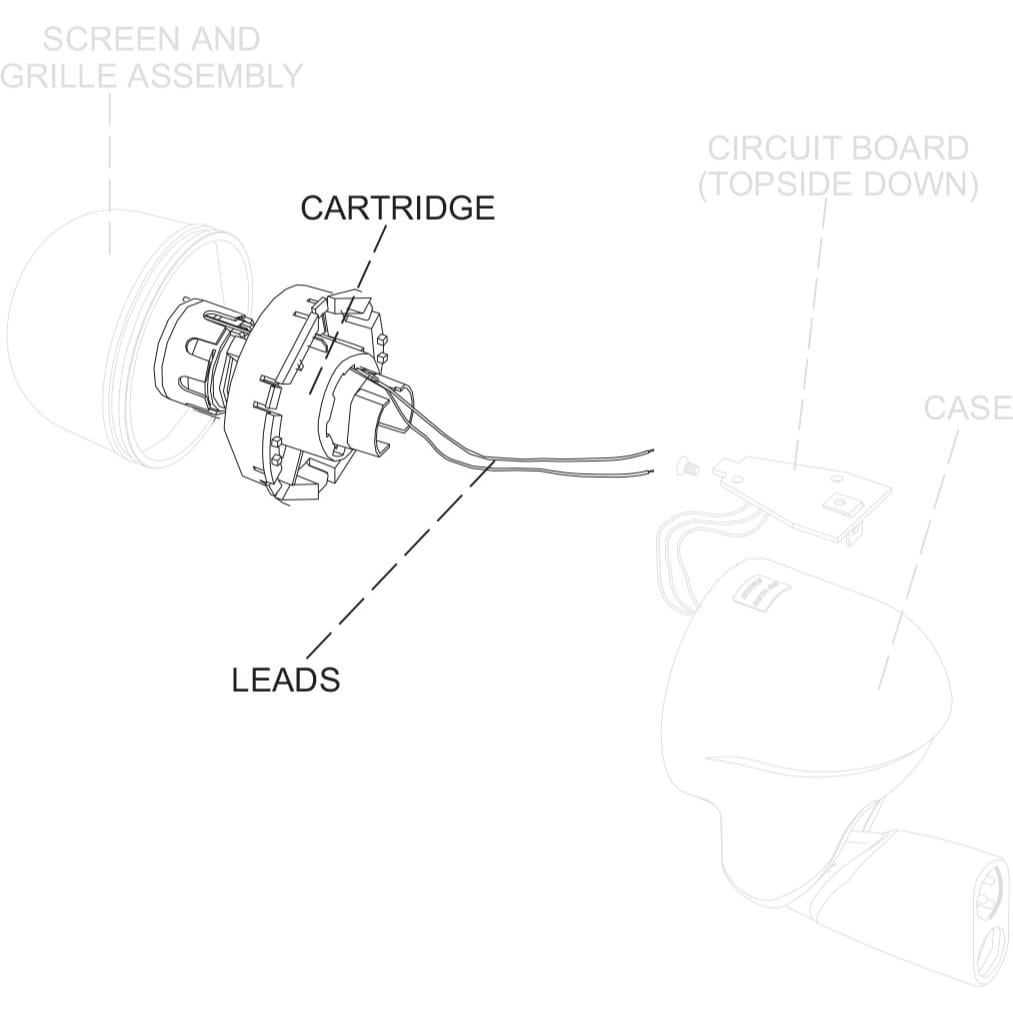 SCREEN AND GRILLE ASSEMBLY

CARTRIDGE

CIRCUIT BOARD (TOPSIDE DOWN)

CASE

LEADS