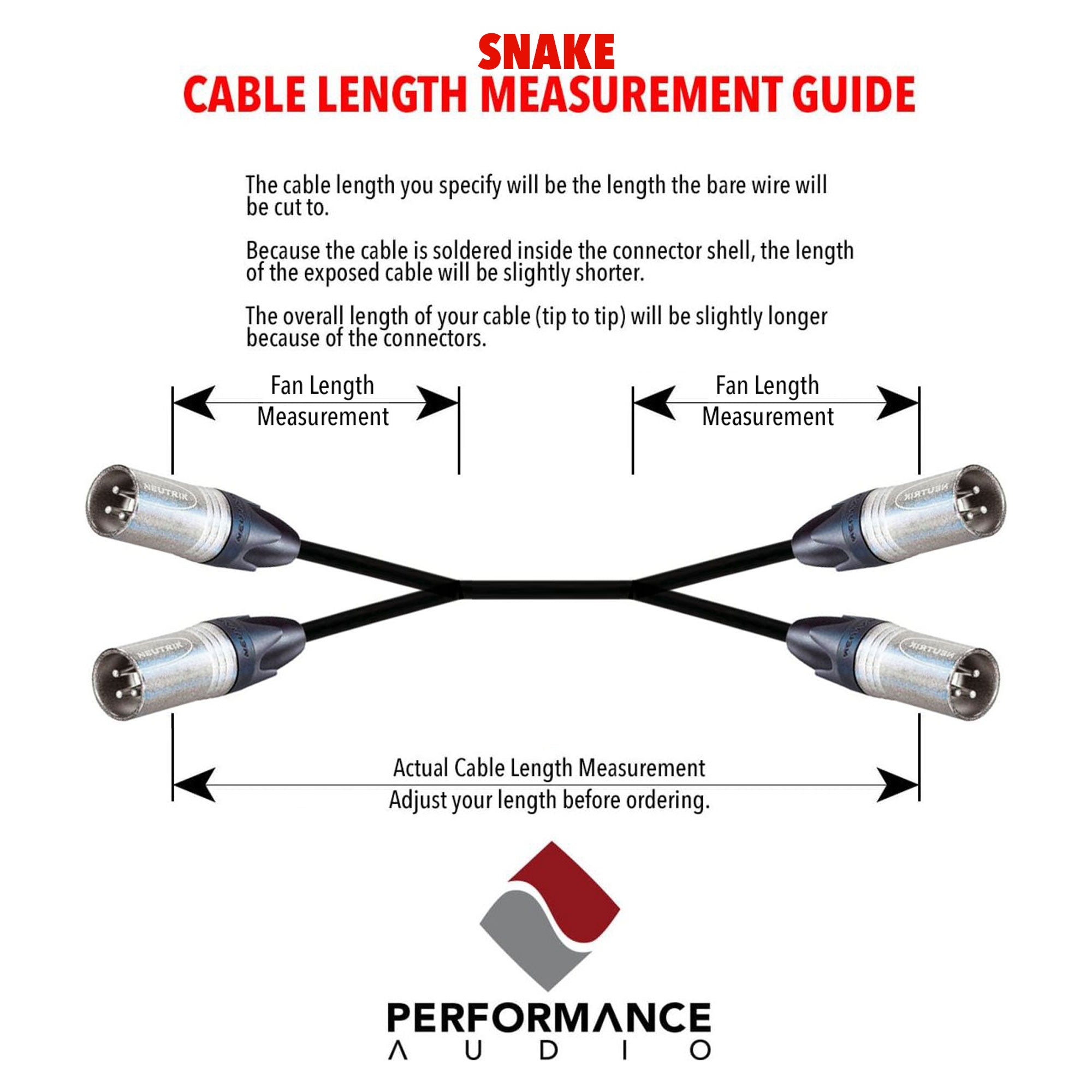 SNAKE
CABLE LENGTH MEASUREMENT GUIDE

The cable length you specify will be the length the bare wire will be cut to.

Because the cable is soldered inside the connector shell, the length of the exposed cable will be slightly shorter.

The overall length of your cable (tip to tip) will be slightly longer because of the connectors.

Fan Length Measurement

Fan Length Measurement

NEUTRIK

NEUTRIK

NEUTRIK

NEUTRIK

Actual Cable Length Measurement
Adjust your length before ordering.

PERFORMANCE
AUDIO