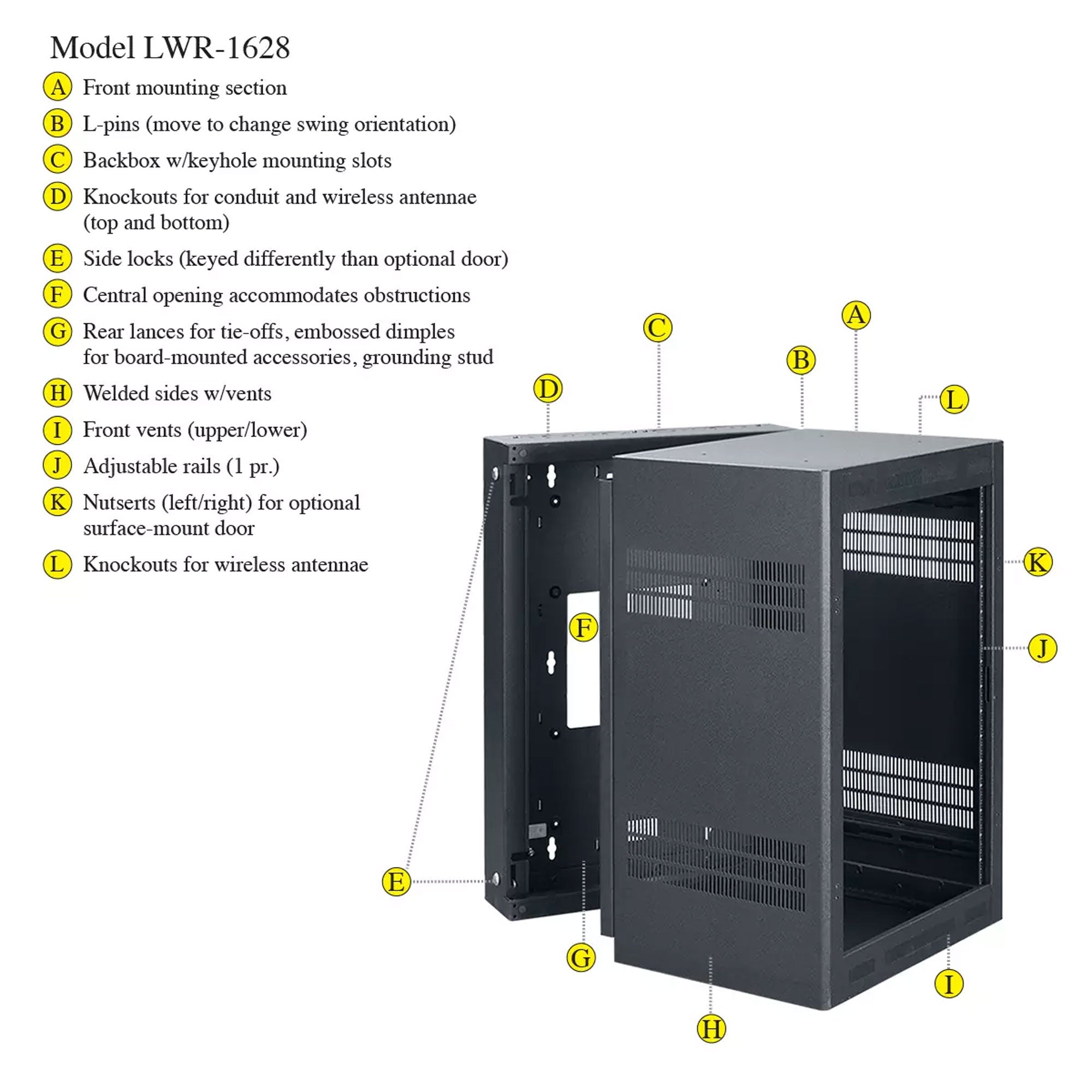 Model LWR-1628

A Front mounting section

B L-pins (move to change swing orientation)

C Backbox w/keyhole mounting slots

D Knockouts for conduit and wireless antennae (top and bottom)

E Side locks (keyed differently than optional door)

F Central opening accommodates obstructions

G Rear lances for tie-offs, embossed dimples for board-mounted accessories, grounding stud

H Welded sides w/vents

I Front vents (upper/lower)

J Adjustable rails (1 pr.)

K Nutserts (left/right) for optional surface-mount door

L Knockouts for wireless antennae

C
A
B
D
L
K
F
J
E
G
I
H