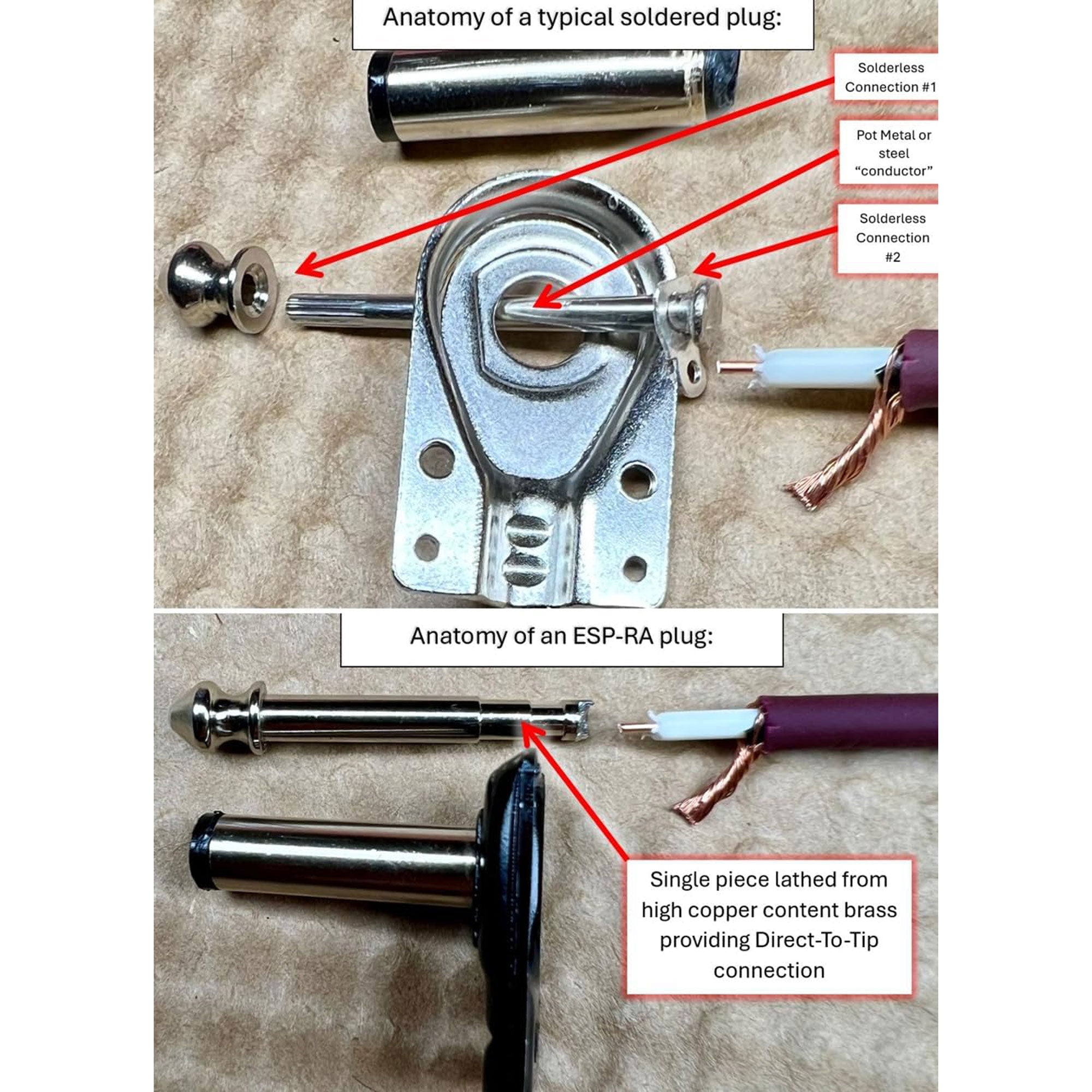 Anatomy of a typical soldered plug:

Solderless Connection #1

Pot Metal or steel “conductor”

Solderless Connection #2

Anatomy of an ESP-RA plug:

Single piece lathed from high copper content brass providing Direct-To-Tip connection