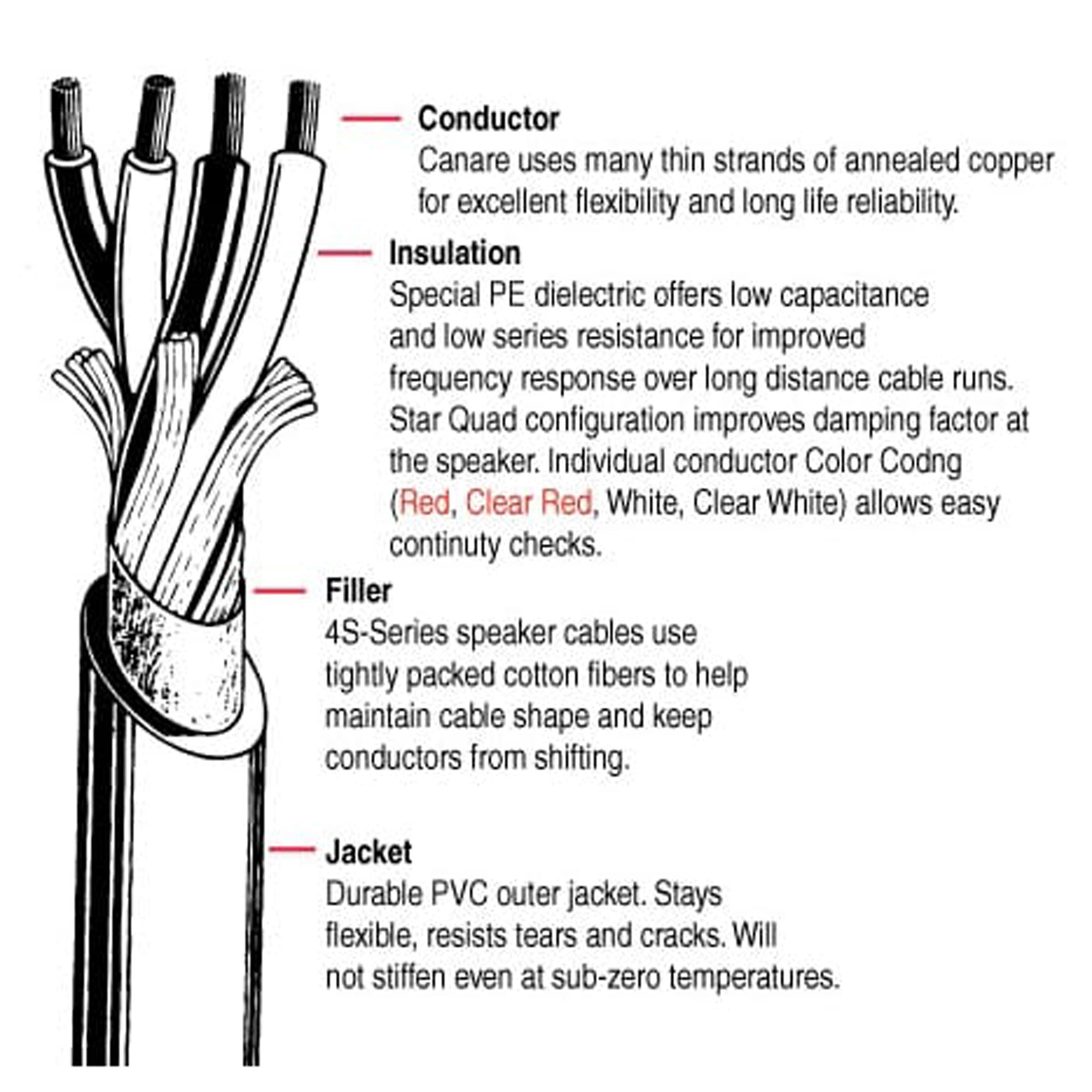 Conductor
Canare uses many thin strands of annealed copper for excellent flexibility and long life reliability.

Insulation
Special PE dielectric offers low capacitance and low series resistance for improved frequency response over long distance cable runs. Star Quad configuration improves damping factor at the speaker. Individual conductor Color Codng (Red, Clear Red, White, Clear White) allows easy continuty checks.

Filler
4S-Series speaker cables use tightly packed cotton fibers to help maintain cable shape and keep conductors from shifting.

Jacket
Durable PVC outer jacket. Stays flexible, resists tears and cracks. Will not stiffen even at sub-zero temperatures.